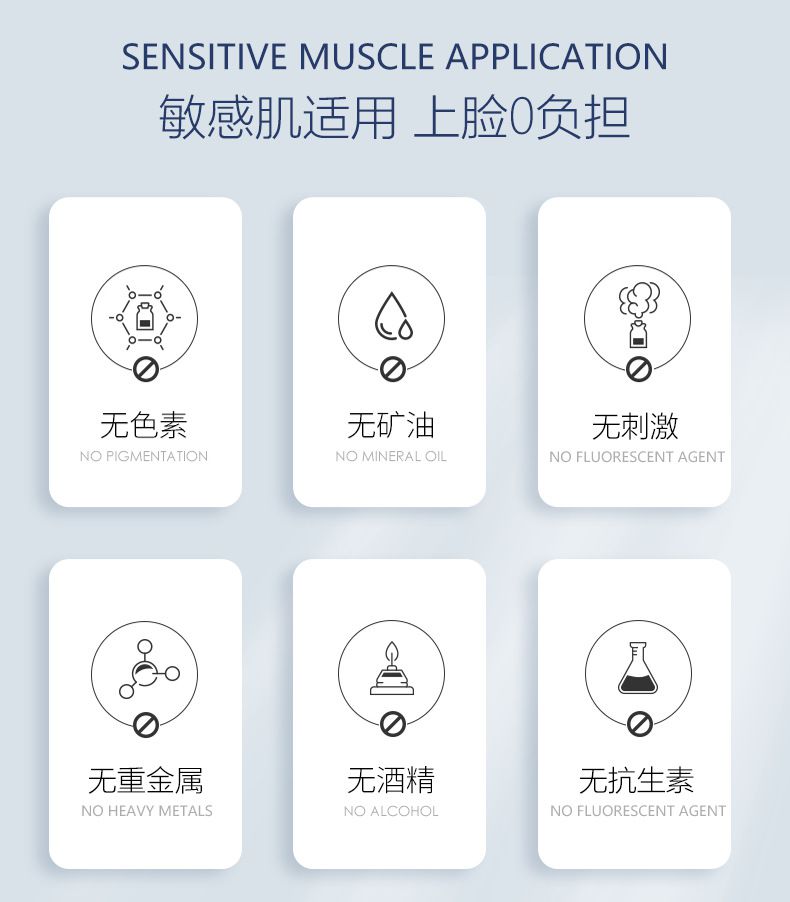 SENSITIVE MUSCLE APPLICATION
敏感肌适用 上脸0负担

无色素
NO PIGMENTATION

无矿油
NO MINERAL OIL

无刺激
NO FLUORESCENT AGENT

无重金属
NO HEAVY METALS

无酒精
NO ALCOHOL

无抗生素
NO FLUORESCENT AGENT